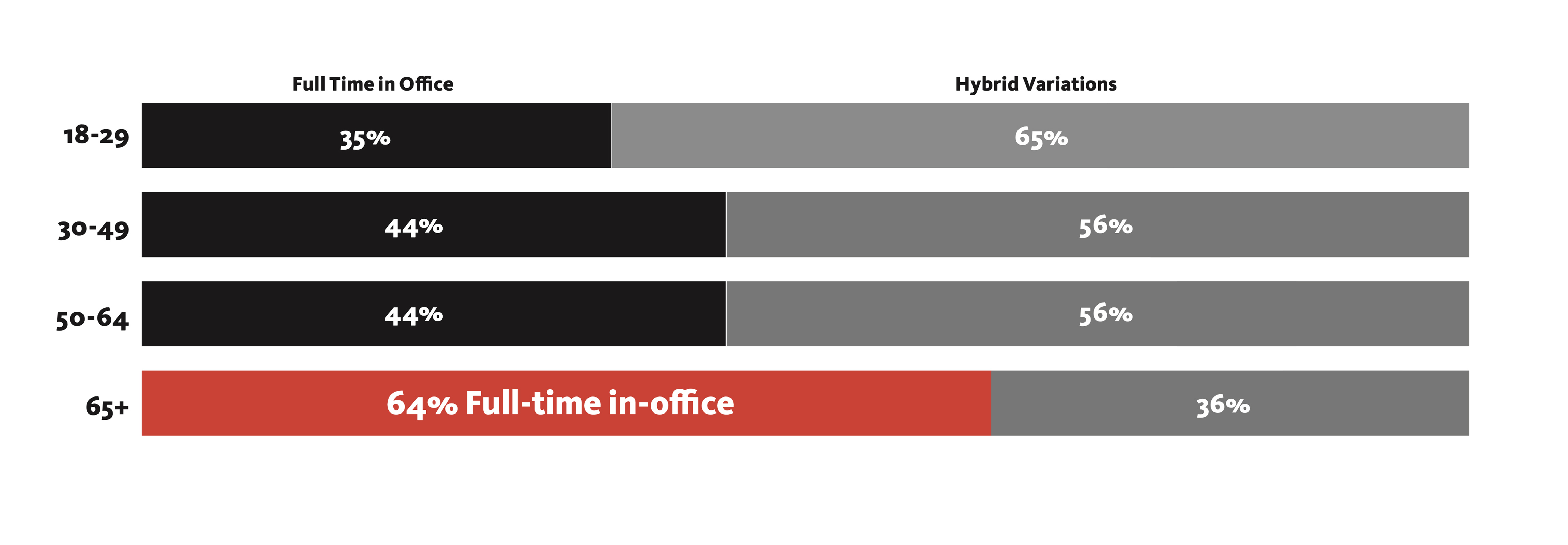 Full Time in Office

Hybrid Variations

18-29
35%
65%

30-49
44%
56%

50-64
44%
56%

65+
64% Full-time in-office
36%