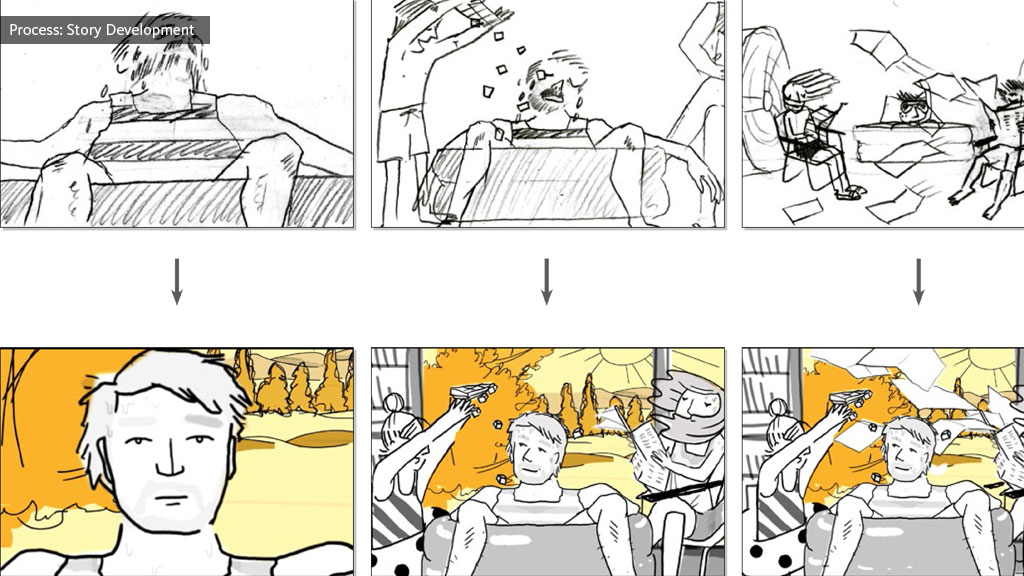 Process: Story Development